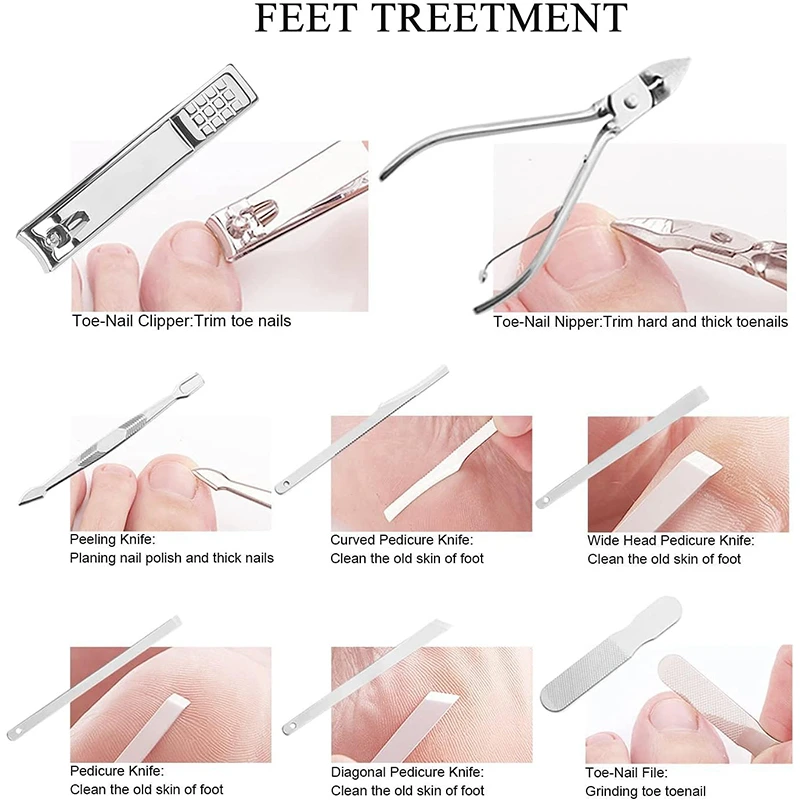 FEET TREETMENT

Toe-Nail Clipper:Trim toe nails

Toe-Nail Nipper:Trim hard and thick toenails

Peeling Knife:
Planing nail polish and thick nails

Curved Pedicure Knife:
Clean the old skin of foot

Wide Head Pedicure Knife:
Clean the old skin of foot

Pedicure Knife:
Clean the old skin of foot

Diagonal Pedicure Knife:
Clean the old skin of foot

Toe-Nail File:
Grinding toe toenail