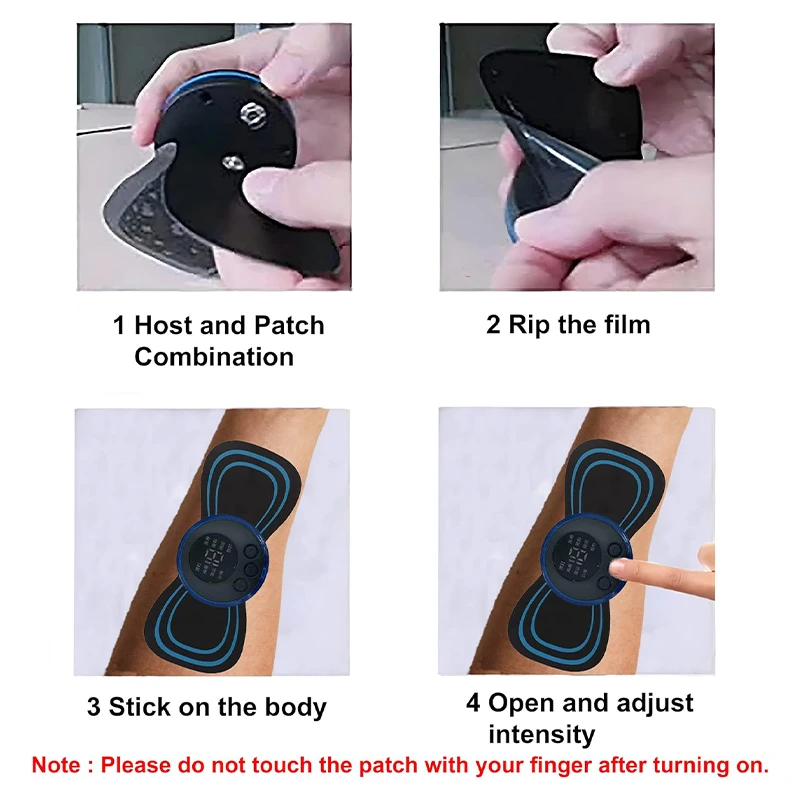 1 Host and Patch Combination

2 Rip the film

3 Stick on the body

4 Open and adjust intensity

Note : Please do not touch the patch with your finger after turning on.