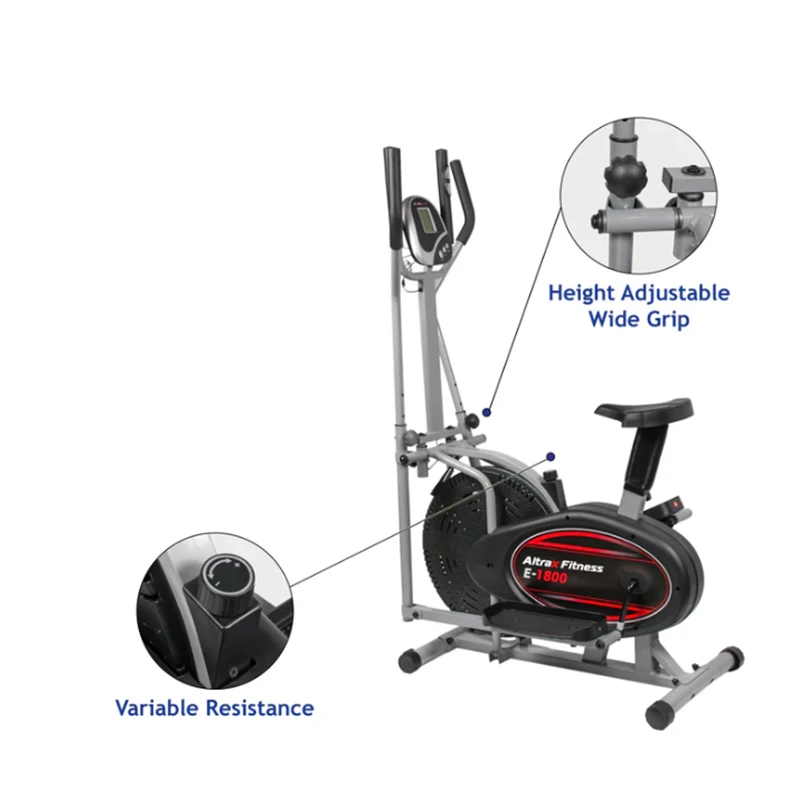 Height Adjustable
Wide Grip

Altrax Fitness
E-1800

Variable Resistance