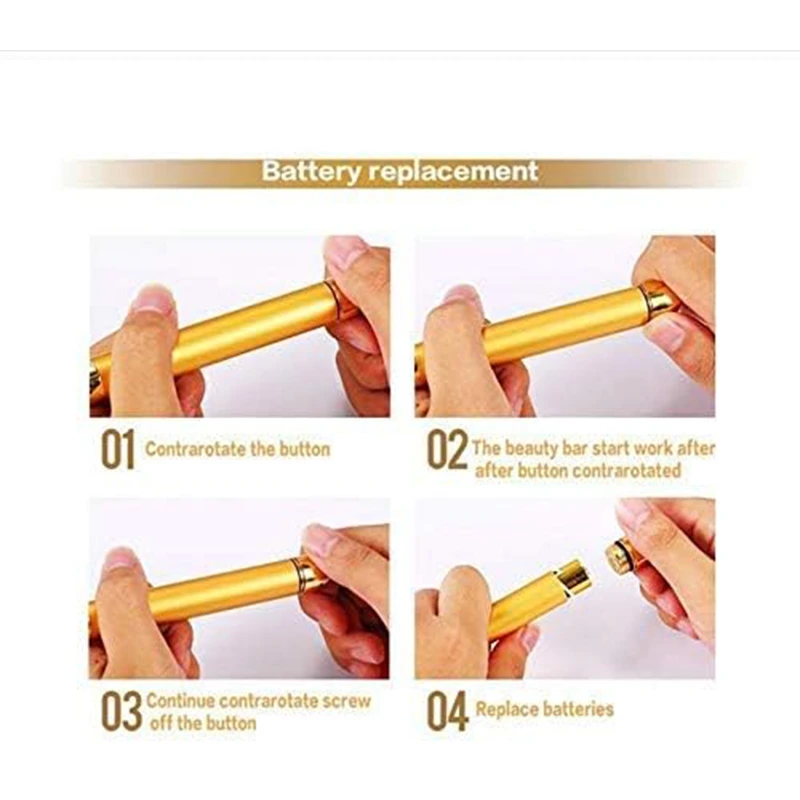 Battery replacement

01 Contrarotate the button

02 The beauty bar start work after after button contrarotated

03 Continue contrarotate screw off the button

04 Replace batteries