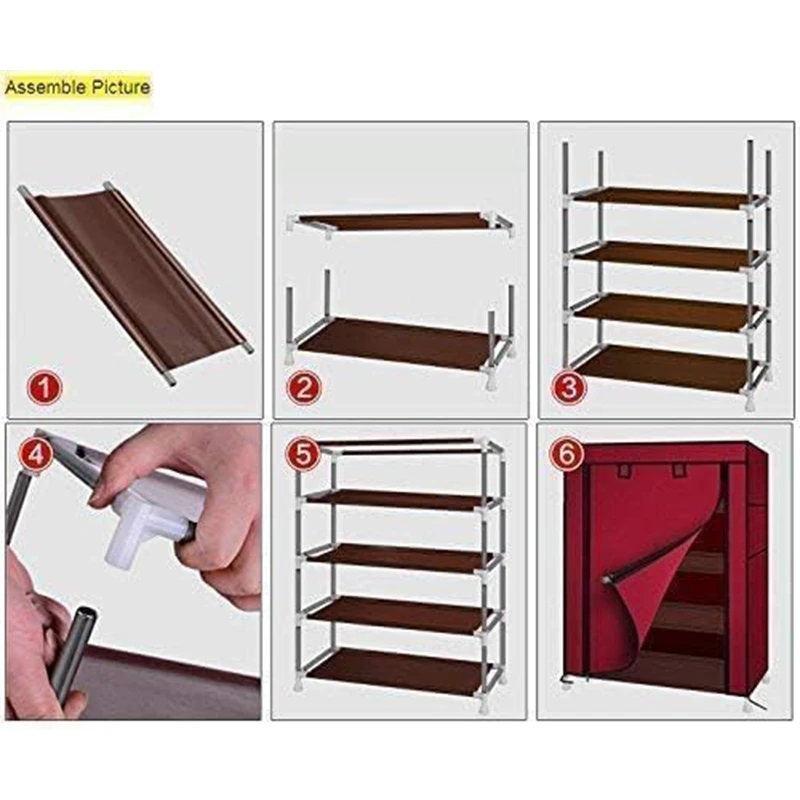 Assemble Picture

1

2

3

4

5

6